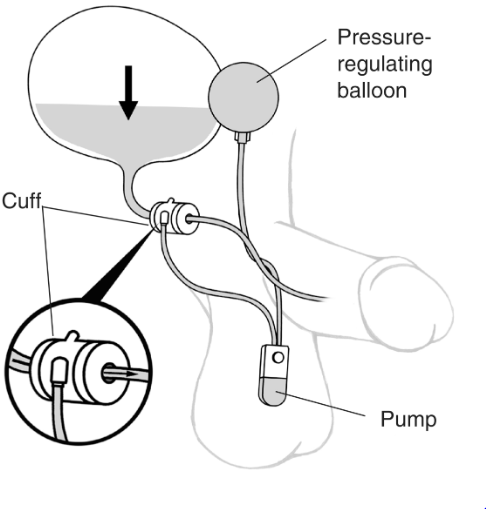 Pressure-regulating balloon

Cuff

Pump